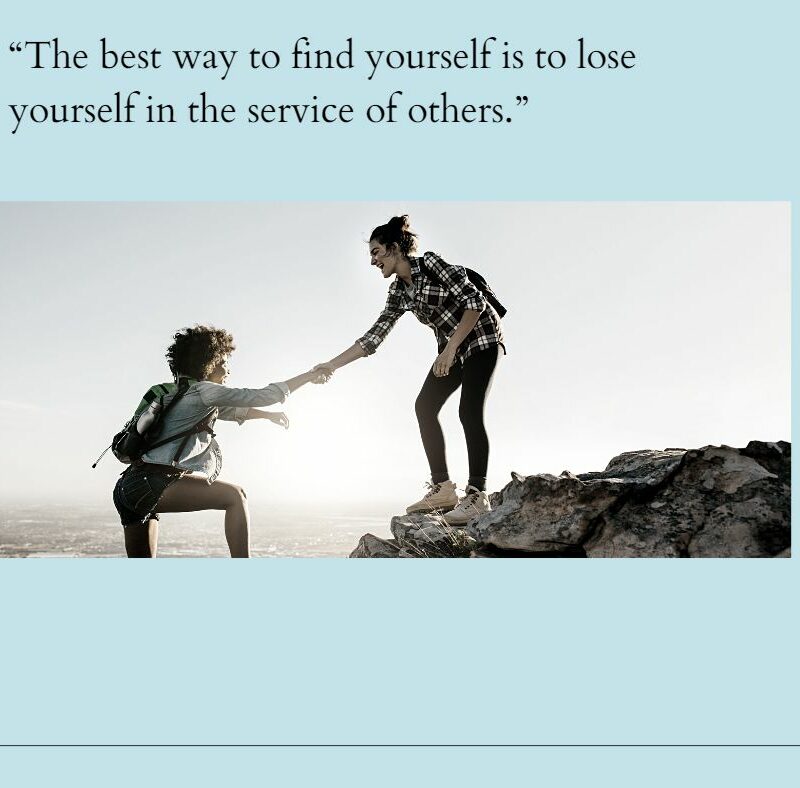 “The best way to find yourself is to lose yourself in the service of others.”